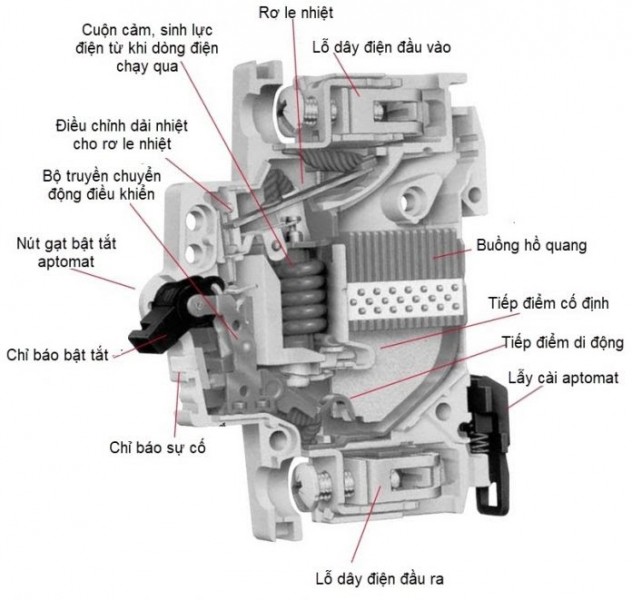 Rơ le nhiệt

Cuộn cảm, sinh lực điện từ khi dòng điện chạy qua

Lỗ dây điện đầu vào

Điều chỉnh dải nhiệt cho rơ le nhiệt

Bộ truyền chuyển động điều khiển

Nút gạt bật tắt aptomat

Buồng hồ quang

Tiếp điểm cố định

Tiếp điểm di động

Chỉ báo bật tắt

Lẫy cài aptomat

Chỉ báo sự cố

Lỗ dây điện đầu ra